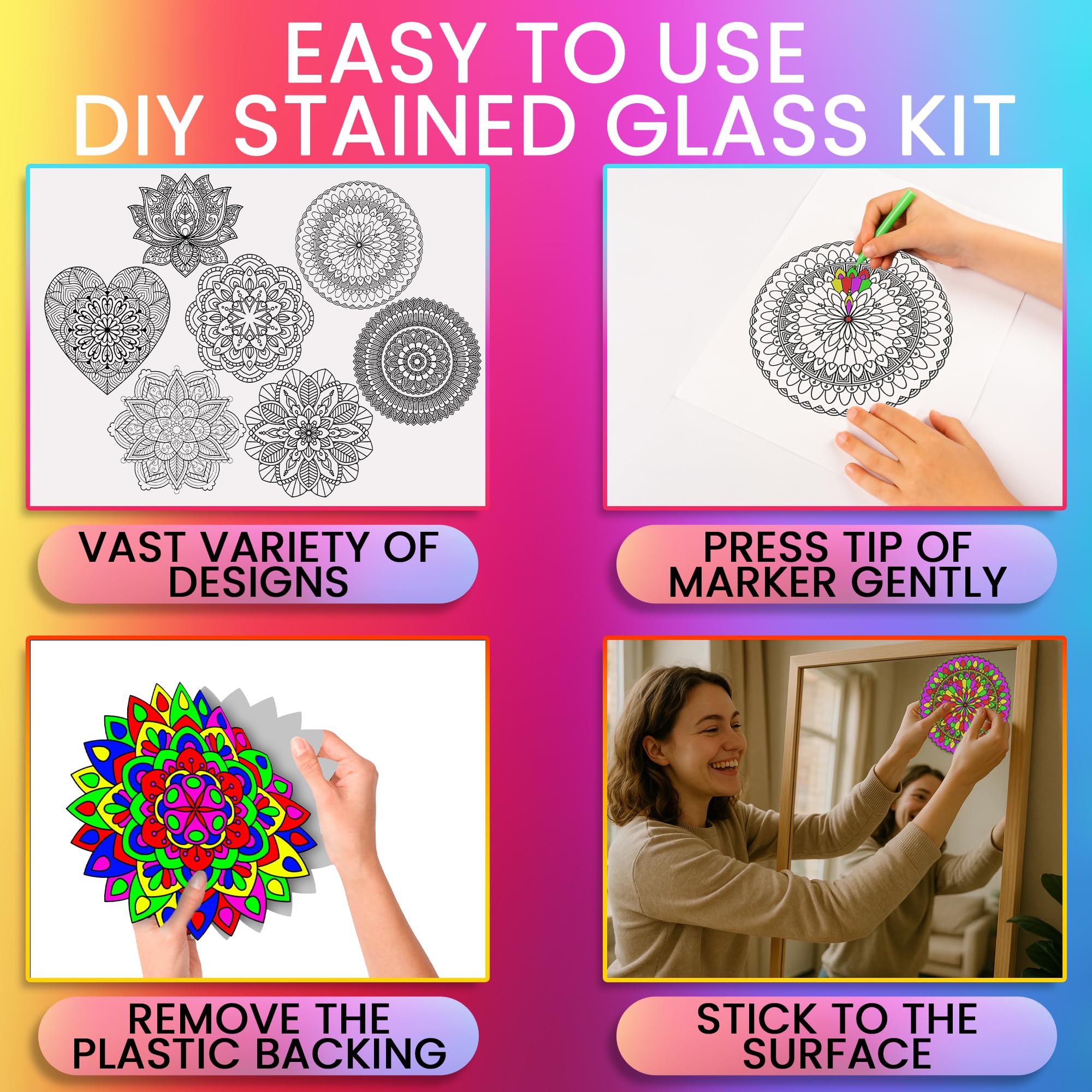 EASY TO USE
DIY STAINED GLASS KIT

VAST VARIETY OF DESIGNS

PRESS TIP OF MARKER GENTLY

REMOVE THE PLASTIC BACKING

STICK TO THE SURFACE